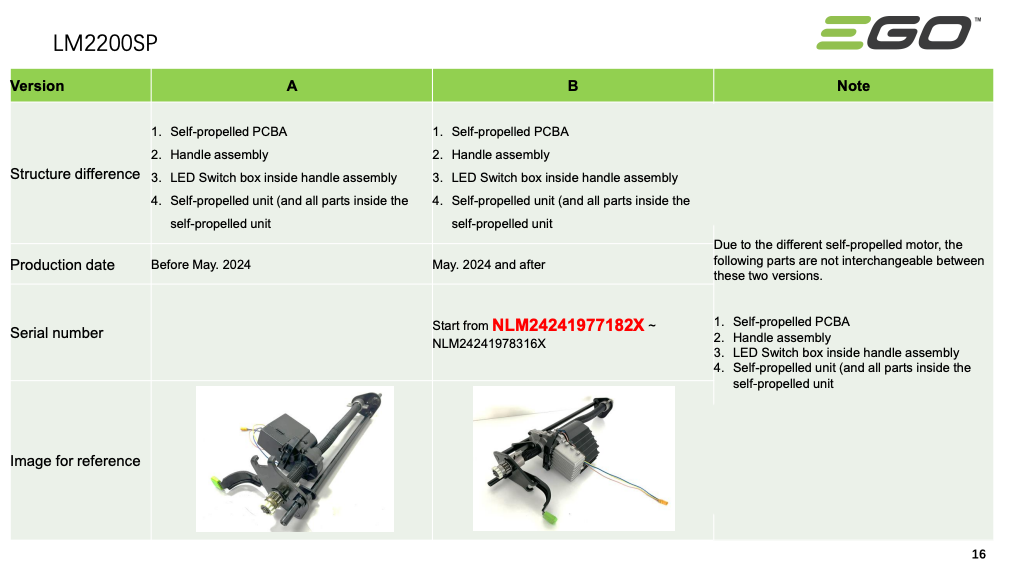 LM2200SP

EGO™

| Version | A | B | Note |
|---|---|---|---|
| Structure difference | 1. Self-propelled PCBA 2. Handle assembly 3. LED Switch box inside handle assembly 4. Self-propelled unit (and all parts inside the self-propelled unit | 1. Self-propelled PCBA 2. Handle assembly 3. LED Switch box inside handle assembly 4. Self-propelled unit (and all parts inside the self-propelled unit | Due to the different self-propelled motor, the following parts are not interchangeable between these two versions. 1. Self-propelled PCBA 2. Handle assembly 3. LED Switch box inside handle assembly 4. Self-propelled unit (and all parts inside the self-propelled unit |
| Production date | Before May. 2024 | May. 2024 and after | |
| Serial number | | Start from NLM24241977182X ~ NLM24241978316X | |
| Image for reference | | | |

16