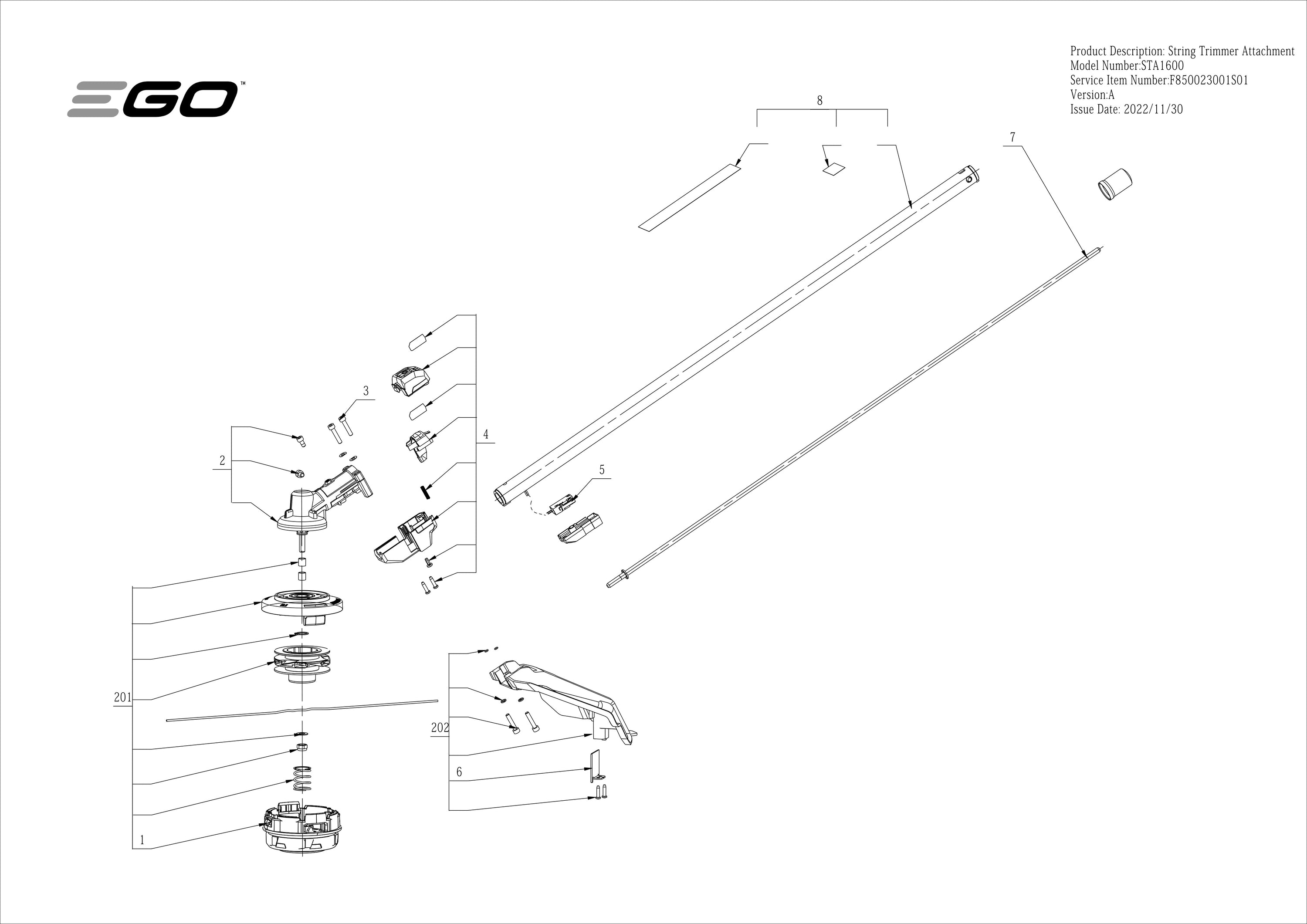 EGO™

Product Description: String Trimmer Attachment
Model Number:STA1600
Service Item Number:F850023001S01
Version:A
Issue Date: 2022/11/30

8

7

3

2

4

5

201

202

6

1