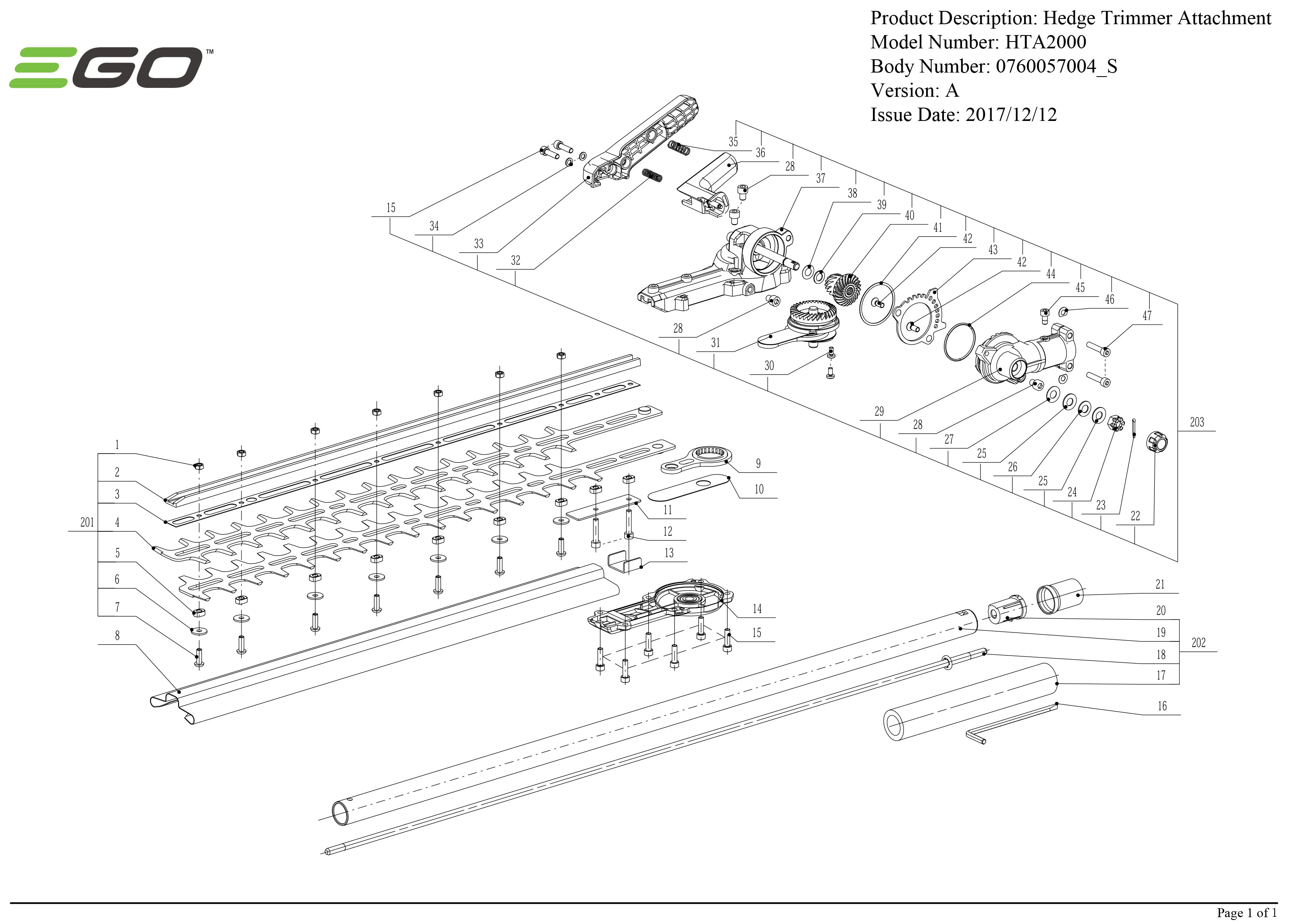 EGO™

Product Description: Hedge Trimmer Attachment
Model Number: HTA2000
Body Number: 0760057004_S
Version: A
Issue Date: 2017/12/12

35 36 28 37 38 39 40 41 42 43 42 44 45 46 47
15 34 33 32
28 31 30
29 28 27 25 26 25 24 23 22
203
1 2 3 201 4 5 6 7 8
9 10 11 12 13 14 15
21 20 19 18 17 16
202

Page 1 of 1