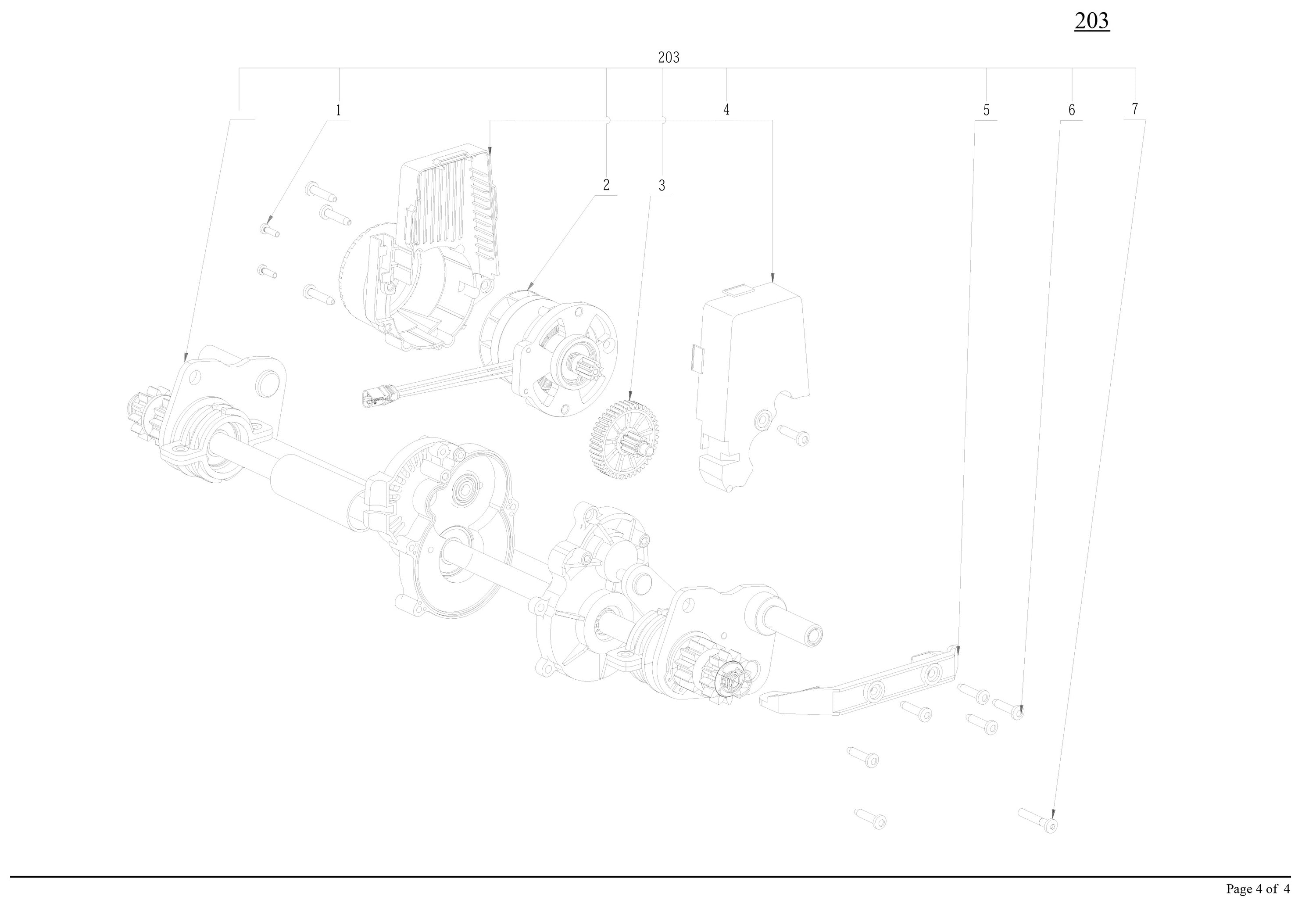 203

203

1

4

5

6

7

2

3

Page 4 of 4