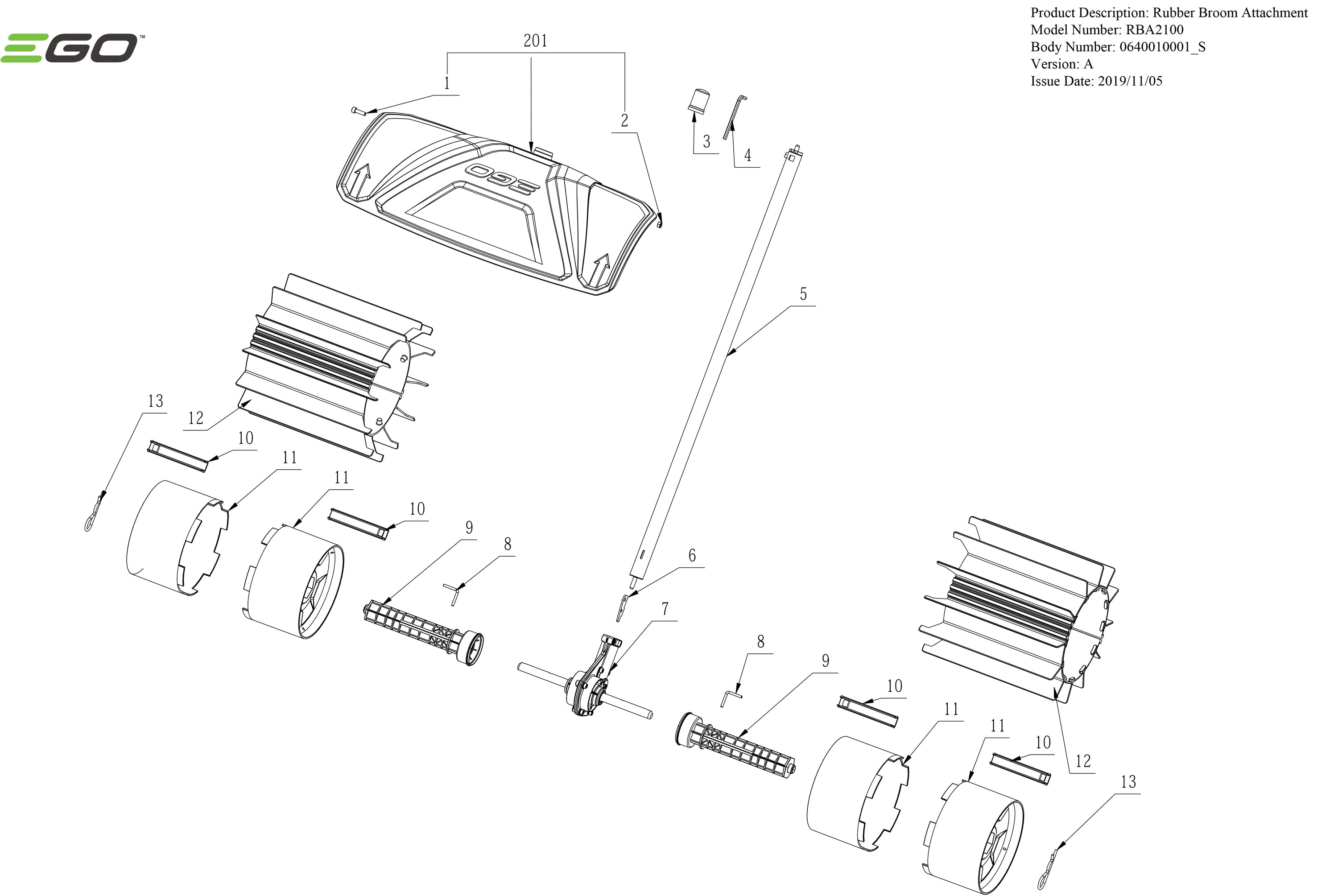 EGO™

Product Description: Rubber Broom Attachment
Model Number: RBA2100
Body Number: 0640010001_S
Version: A
Issue Date: 2019/11/05

201
1
2
3
4
EGO
5
13
12
10
11
11
10
9
8
6
7
8
9
10
11
11
10
12
13