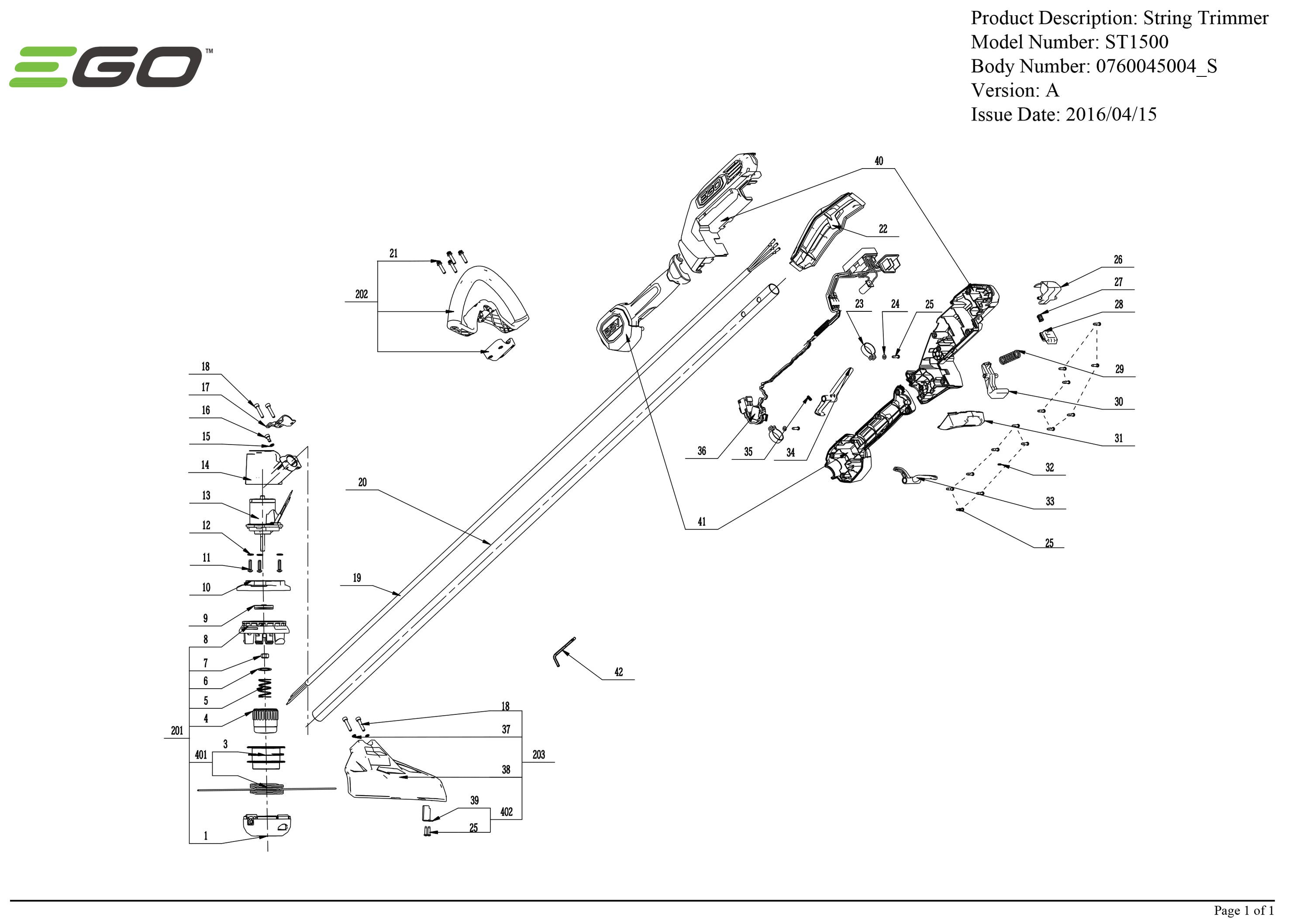 EGO™

Product Description: String Trimmer
Model Number: ST1500
Body Number: 0760045004_S
Version: A
Issue Date: 2016/04/15

40
22
21
202
26
27
28
23
24
25
29
30
31
32
33
25
36
35
34
41
18
17
16
15
14
13
12
11
10
9
8
7
6
5
4
201
3
401
1
20
19
42
18
37
203
38
39
402
25

Page 1 of 1