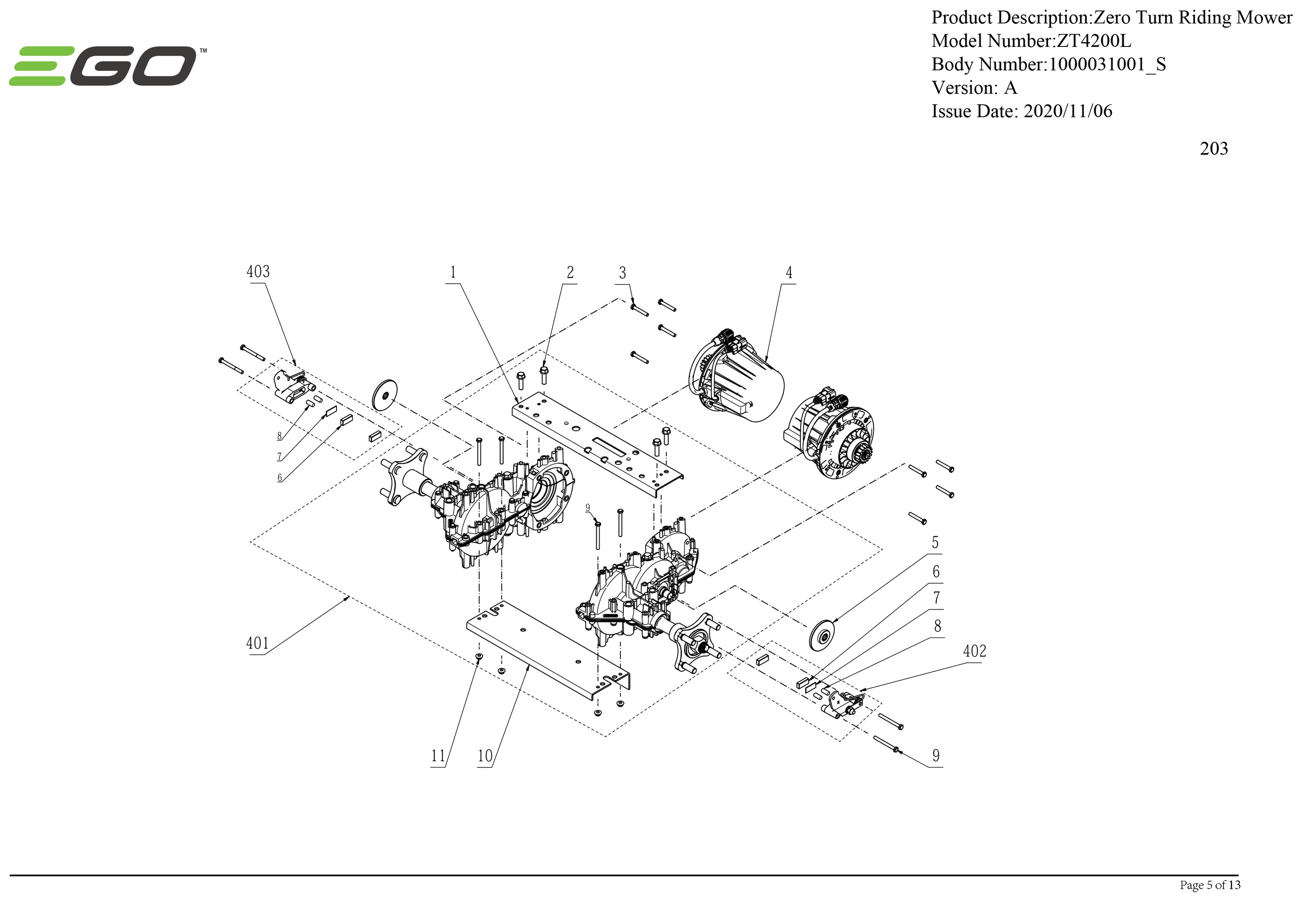 EGO™

Product Description:Zero Turn Riding Mower
Model Number:ZT4200L
Body Number:1000031001_S
Version: A
Issue Date: 2020/11/06

203

403
1
2
3
4
8
7
6
9
5
6
7
8
402
401
11
10
9

Page 5 of 13