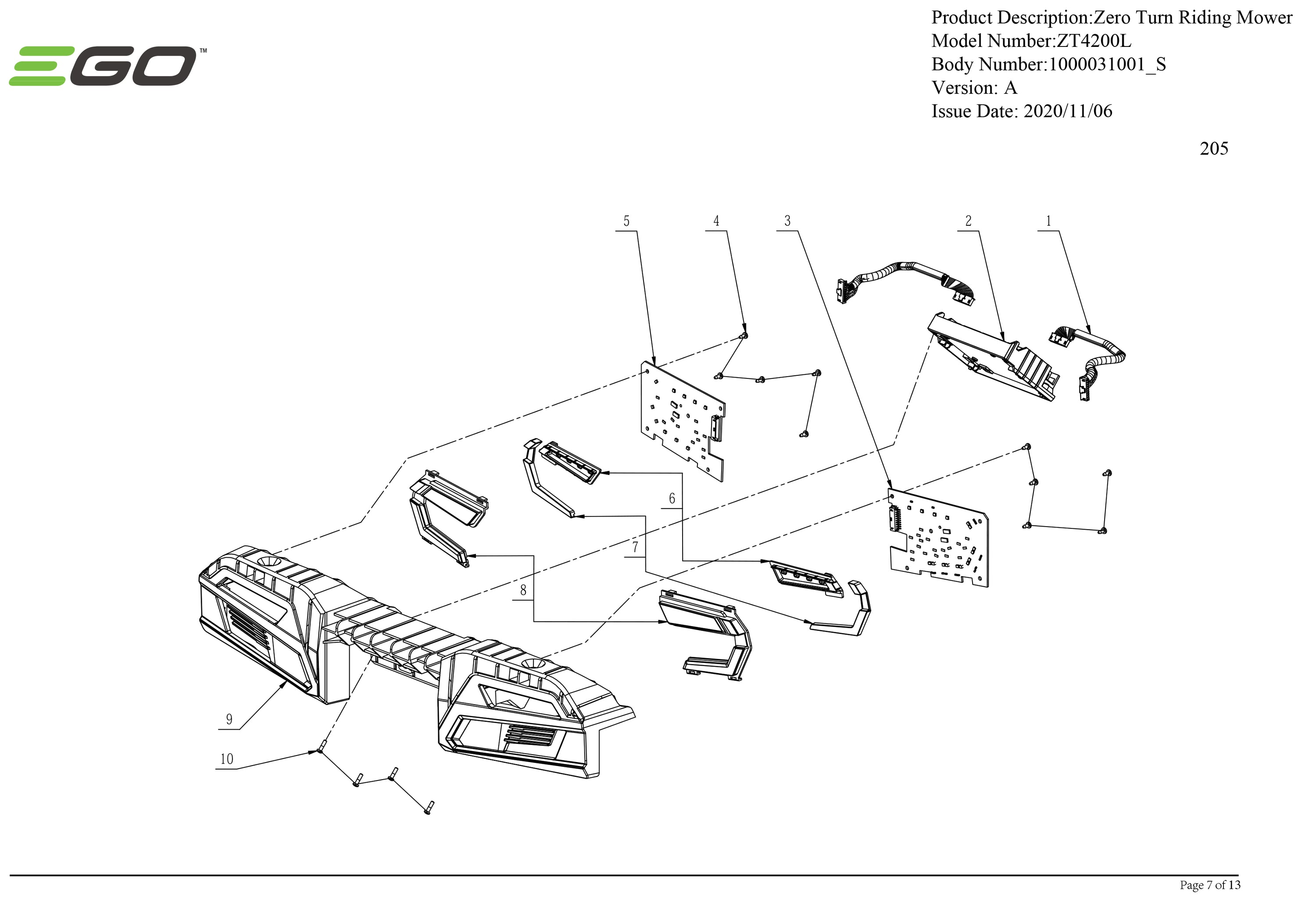 EGO™

Product Description:Zero Turn Riding Mower
Model Number:ZT4200L
Body Number:1000031001_S
Version: A
Issue Date: 2020/11/06

205

5
4
3
2
1
6
7
8
9
10

Page 7 of 13