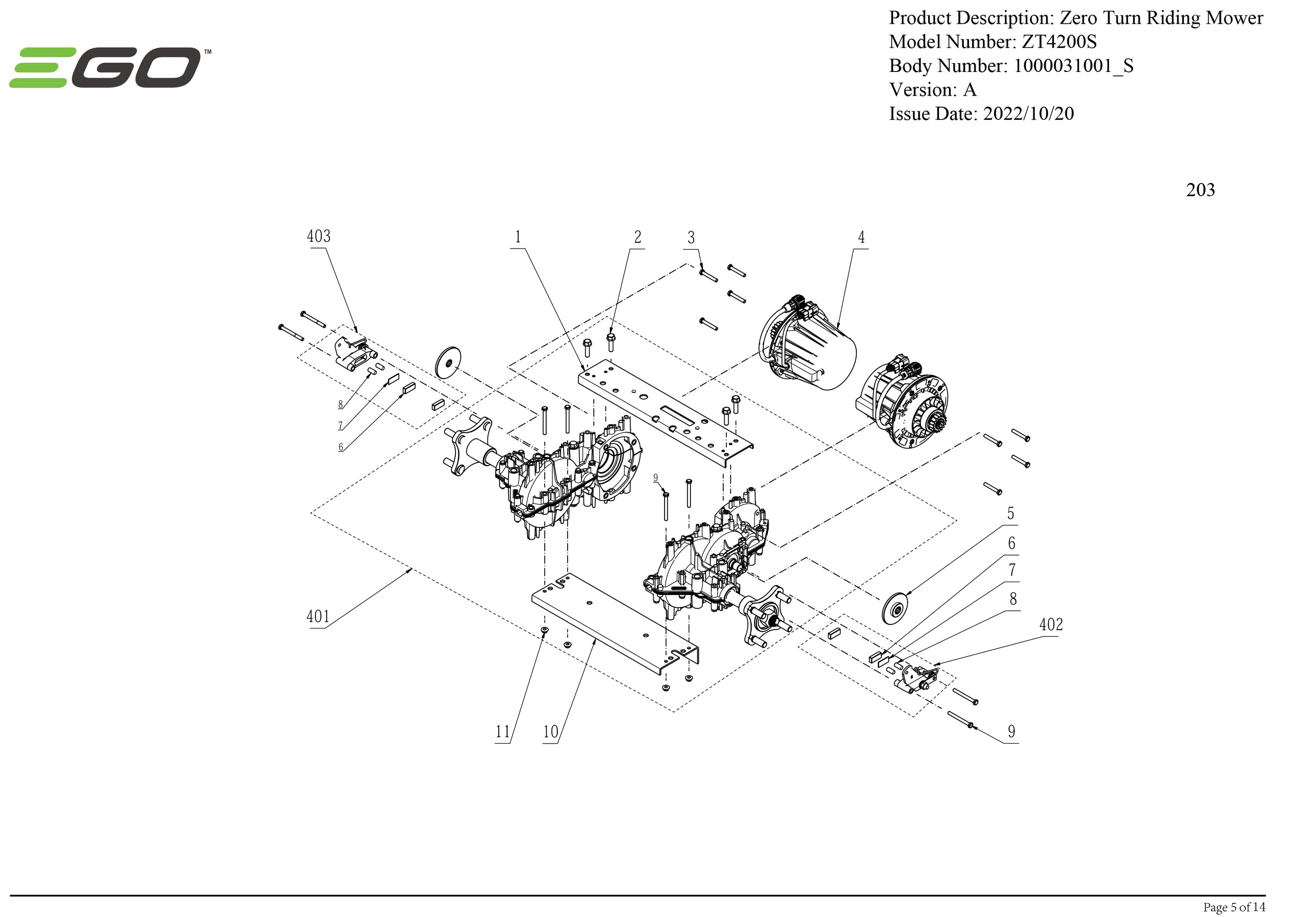 EGO™

Product Description: Zero Turn Riding Mower
Model Number: ZT4200S
Body Number: 1000031001_S
Version: A
Issue Date: 2022/10/20

203

403
1
2
3
4
8
7
6
9
5
6
7
8
402
401
11
10
9

Page 5 of 14