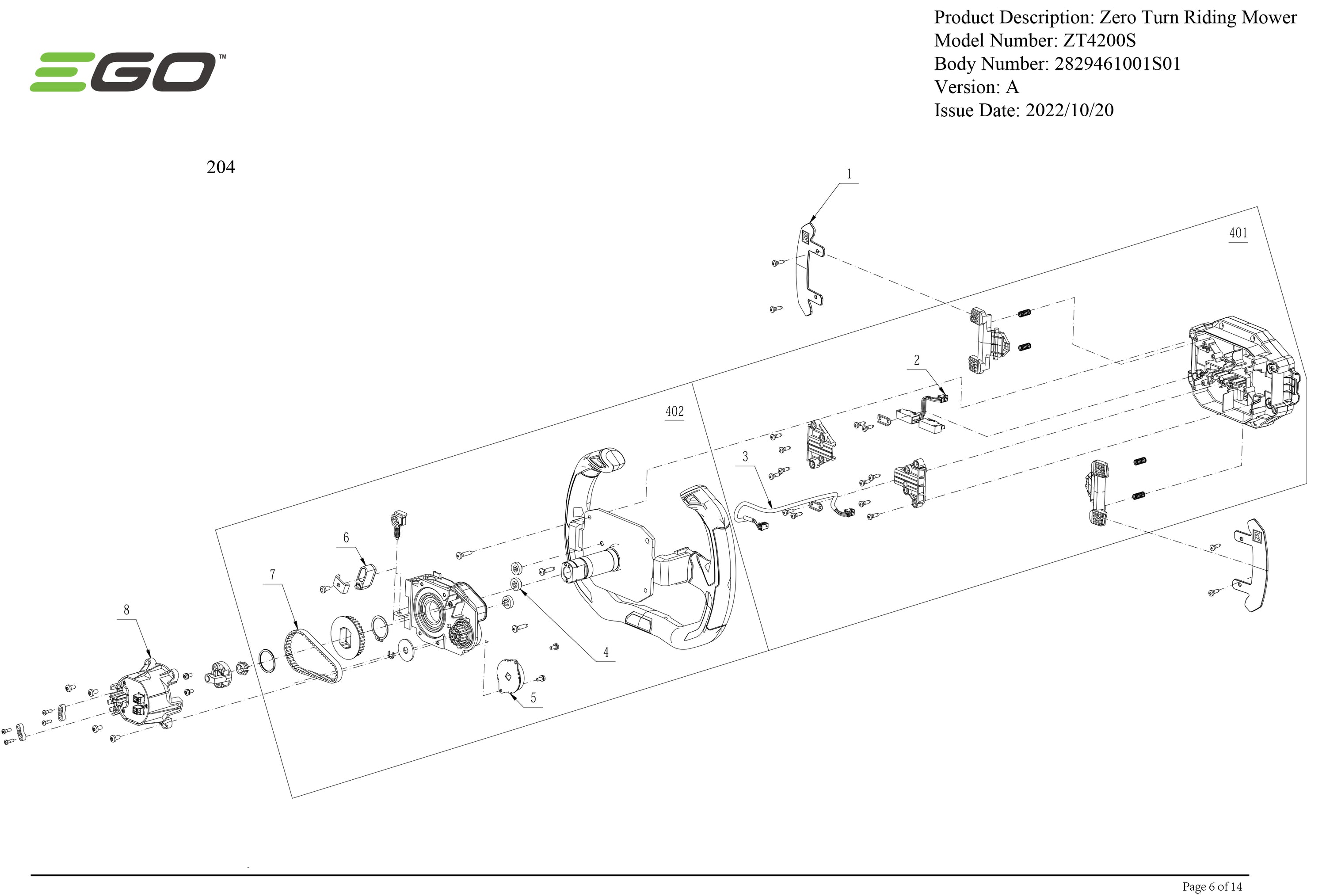 EGO™

Product Description: Zero Turn Riding Mower
Model Number: ZT4200S
Body Number: 2829461001S01
Version: A
Issue Date: 2022/10/20

204

1

401

2

402

3

6

7

8

4

5

Page 6 of 14