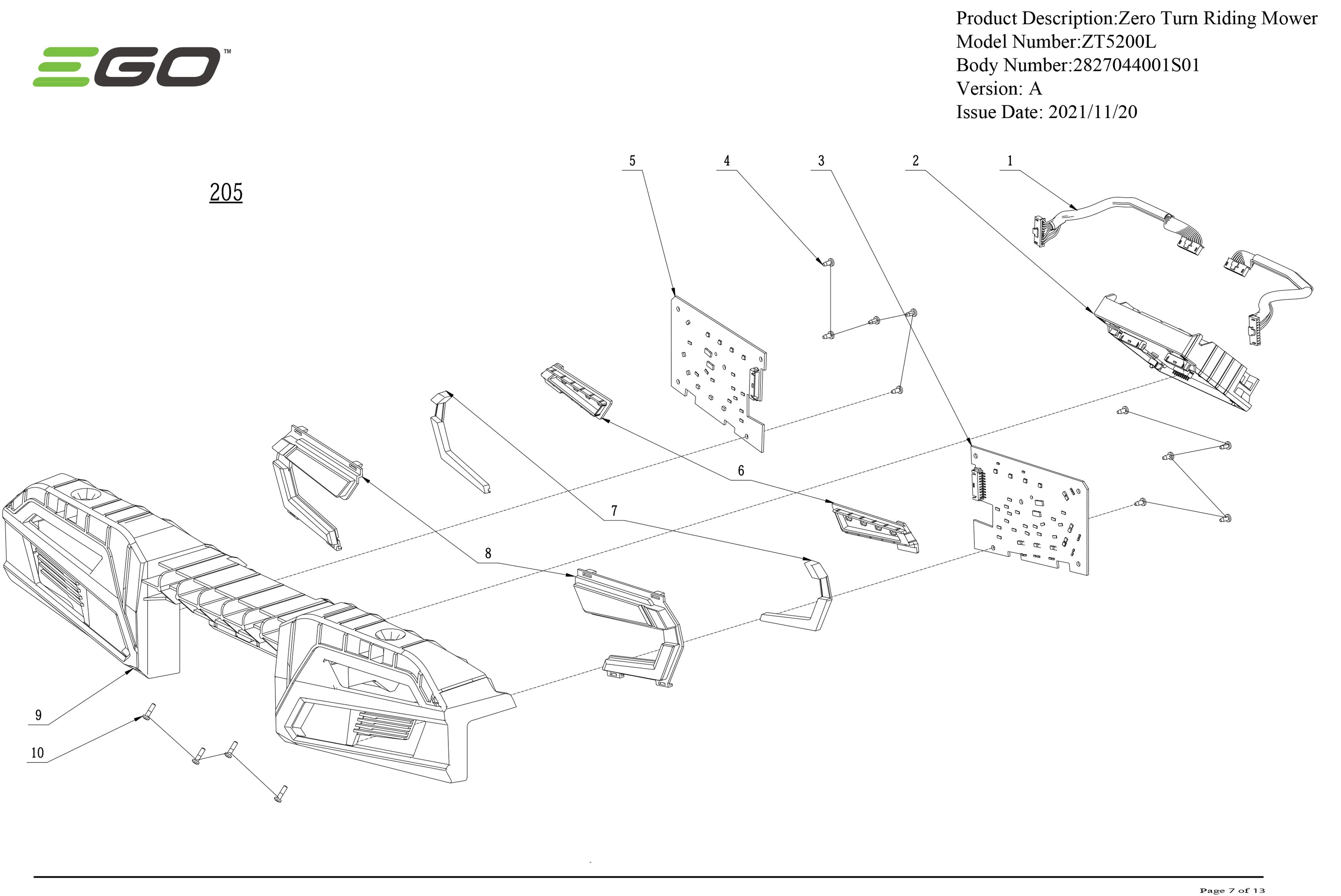 EGO™

Product Description:Zero Turn Riding Mower
Model Number:ZT5200L
Body Number:2827044001S01
Version: A
Issue Date: 2021/11/20

205

5
4
3
2
1
6
7
8
9
10

Page 7 of 13