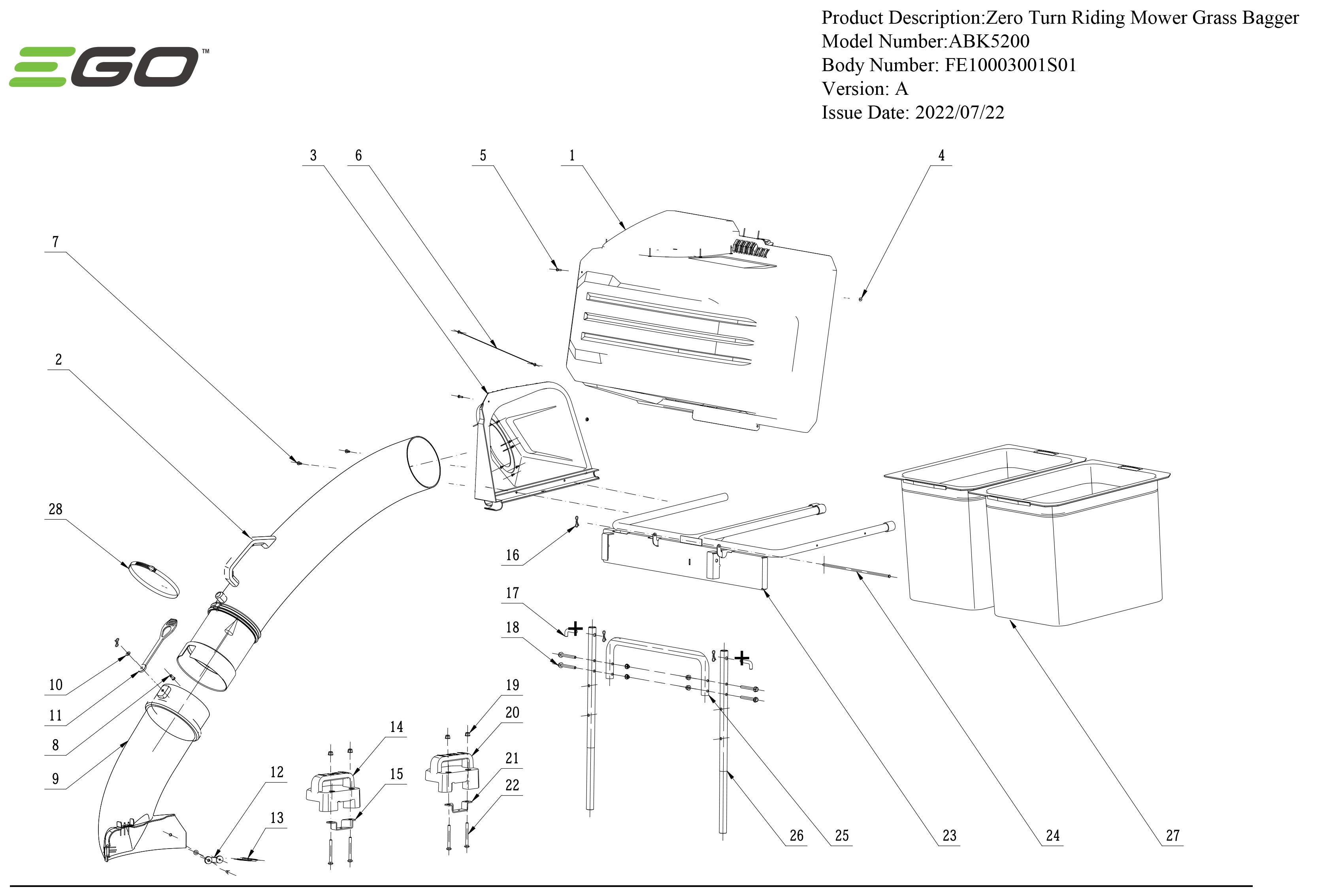 EGO™

Product Description:Zero Turn Riding Mower Grass Bagger
Model Number:ABK5200
Body Number: FE10003001S01
Version: A
Issue Date: 2022/07/22

3 6 5 1 4

7

2

28

16

17

18

10

11

8

9

19

20

14

21

15

22

12

13

26 25 23 24 27