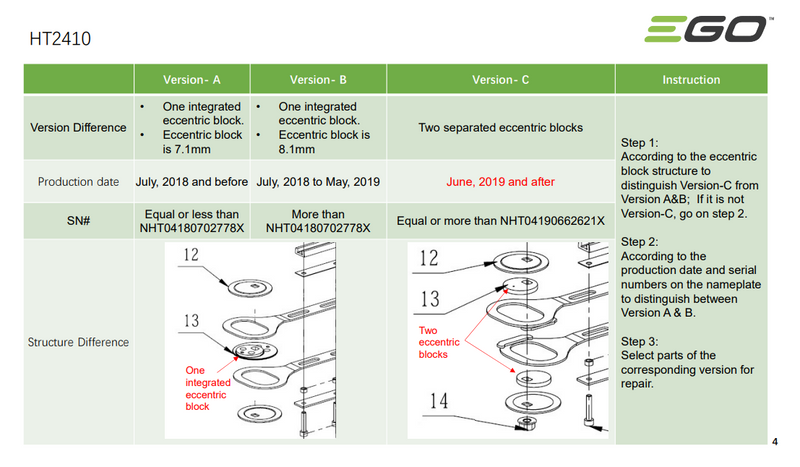 HT2410

EGO™

| | Version- A | Version- B | Version- C | Instruction |
|---|---|---|---|---|
| Version Difference | • One integrated eccentric block. • Eccentric block is 7.1mm | • One integrated eccentric block. • Eccentric block is 8.1mm | Two separated eccentric blocks | Step 1: According to the eccentric block structure to distinguish Version-C from Version A&B; If it is not Version-C, go on step 2. Step 2: According to the production date and serial numbers on the nameplate to distinguish between Version A & B. Step 3: Select parts of the corresponding version for repair. |
| Production date | July, 2018 and before | July, 2018 to May, 2019 | June, 2019 and after | |
| SN# | Equal or less than NHT04180702778X | More than NHT04180702778X | Equal or more than NHT04190662621X | |
| Structure Difference | 12 13 One integrated eccentric block | | 12 13 Two eccentric blocks 14 | |

4