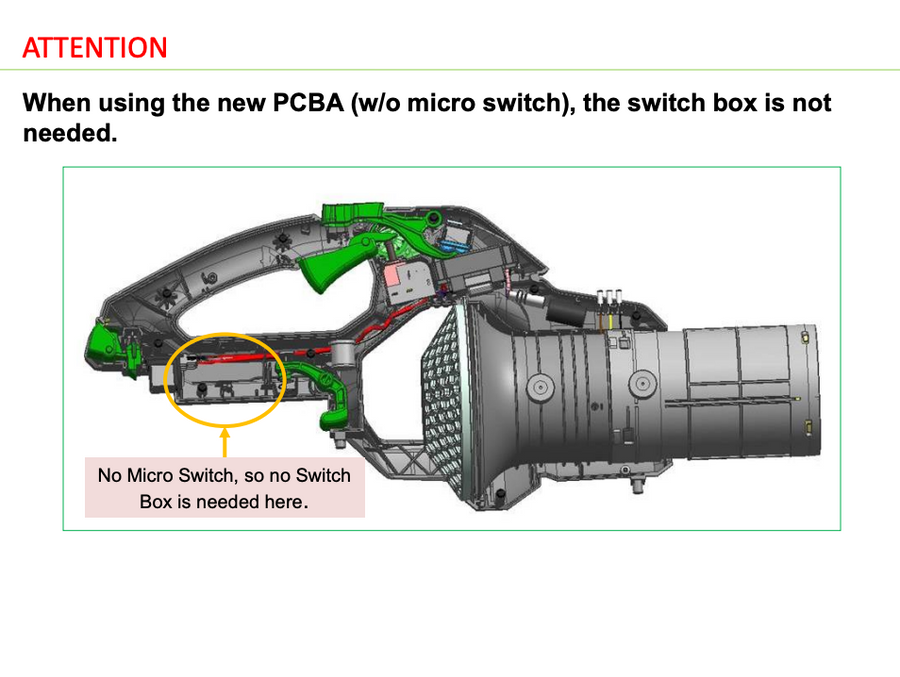 ATTENTION

When using the new PCBA (w/o micro switch), the switch box is not needed.

No Micro Switch, so no Switch Box is needed here.