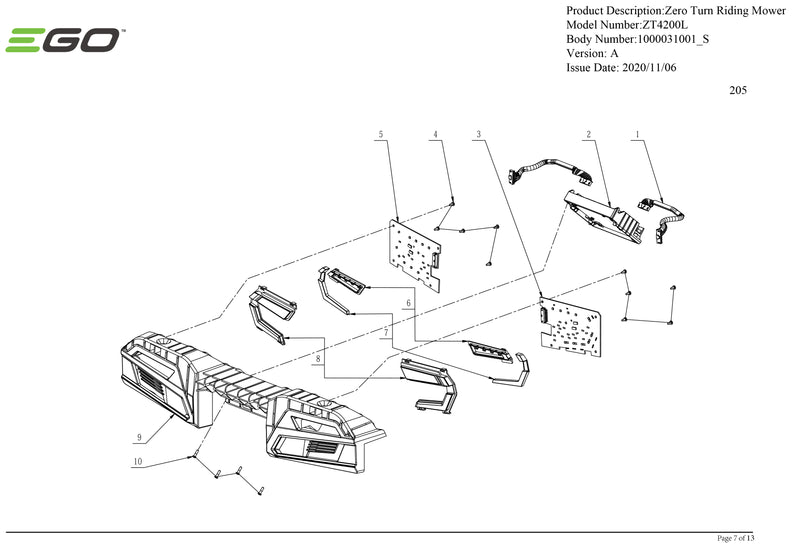 EGO

Product Description:Zero Turn Riding Mower
Model Number:ZT4200L
Body Number:1000031001_S
Version: A
Issue Date: 2020/11/06

205

5
4
3
2
1
6
7
8
9
10

Page 7 of 13