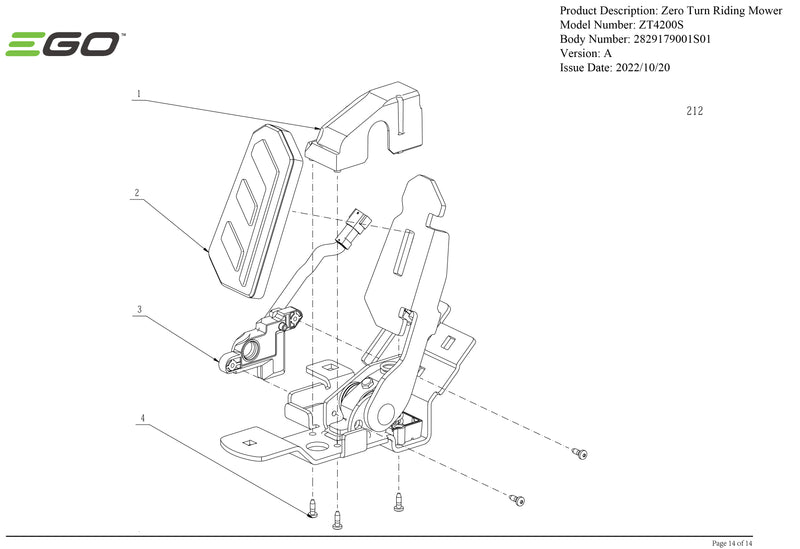 EGO™

Product Description: Zero Turn Riding Mower
Model Number: ZT4200S
Body Number: 2829179001S01
Version: A
Issue Date: 2022/10/20

212

1

2

3

4

Page 14 of 14