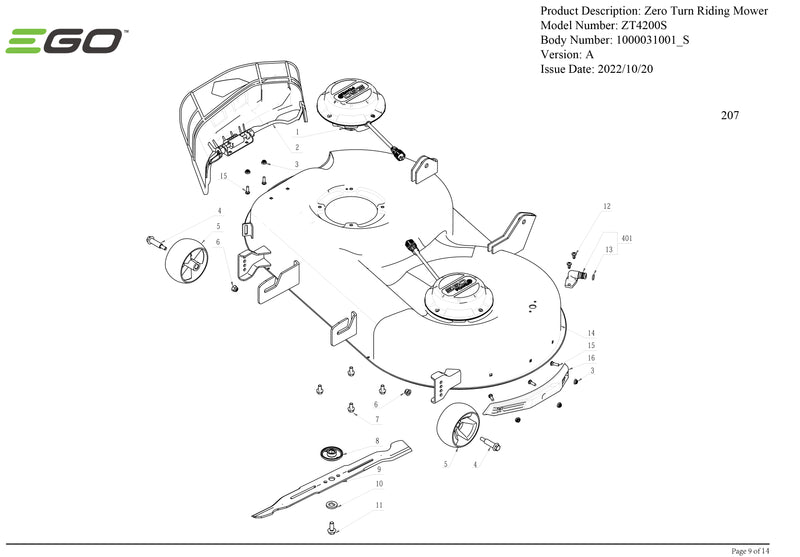 EGO™

Product Description: Zero Turn Riding Mower
Model Number: ZT4200S
Body Number: 1000031001_S
Version: A
Issue Date: 2022/10/20

207

1
2
3
15
4
5
6
12
401
13
14
15
16
3
6
7
8
9
10
11
5
4

Page 9 of 14