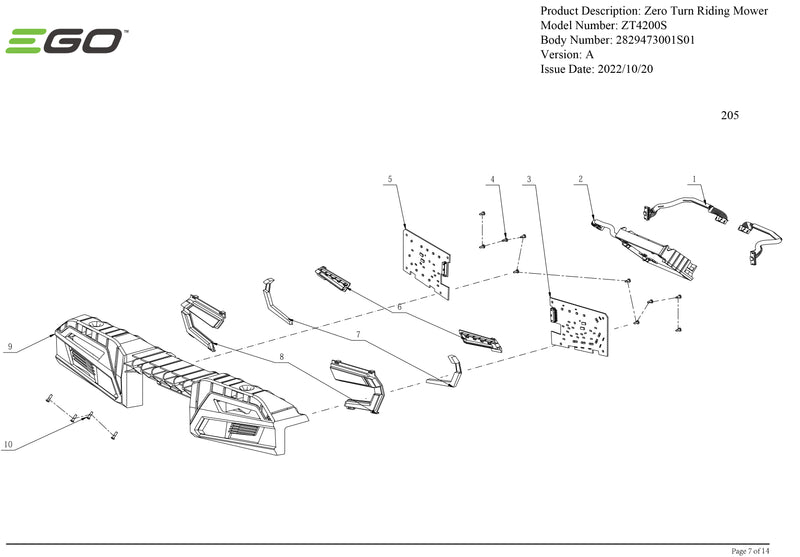 EGO™

Product Description: Zero Turn Riding Mower
Model Number: ZT4200S
Body Number: 2829473001S01
Version: A
Issue Date: 2022/10/20

205

5
4
3
2
1
6
7
8
9
10

Page 7 of 14